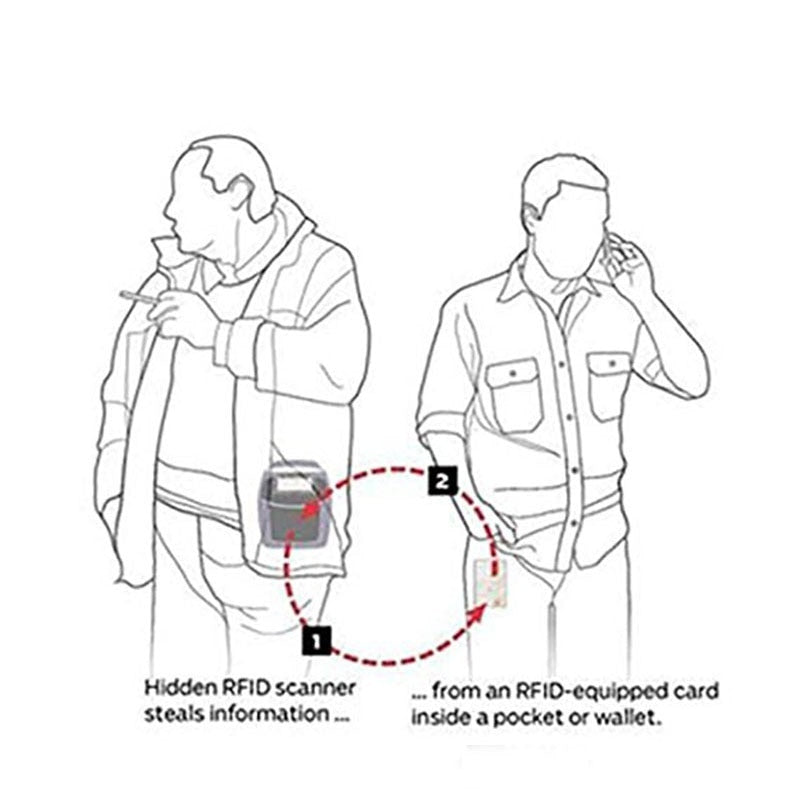 2

1

Hidden RFID scanner steals information ...

... from an RFID-equipped card inside a pocket or wallet.